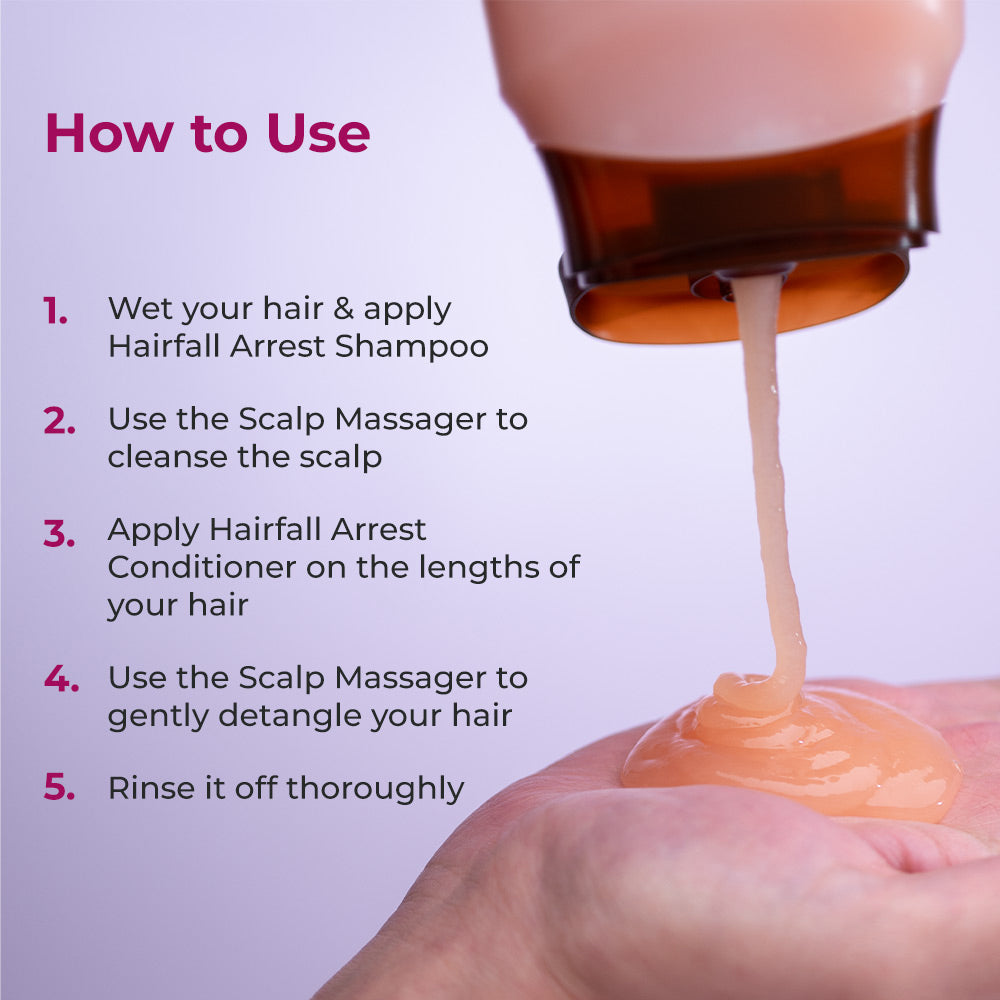 How to Use

1. Wet your hair & apply Hairfall Arrest Shampoo

2. Use the Scalp Massager to cleanse the scalp

3. Apply Hairfall Arrest Conditioner on the lengths of your hair

4. Use the Scalp Massager to gently detangle your hair

5. Rinse it off thoroughly