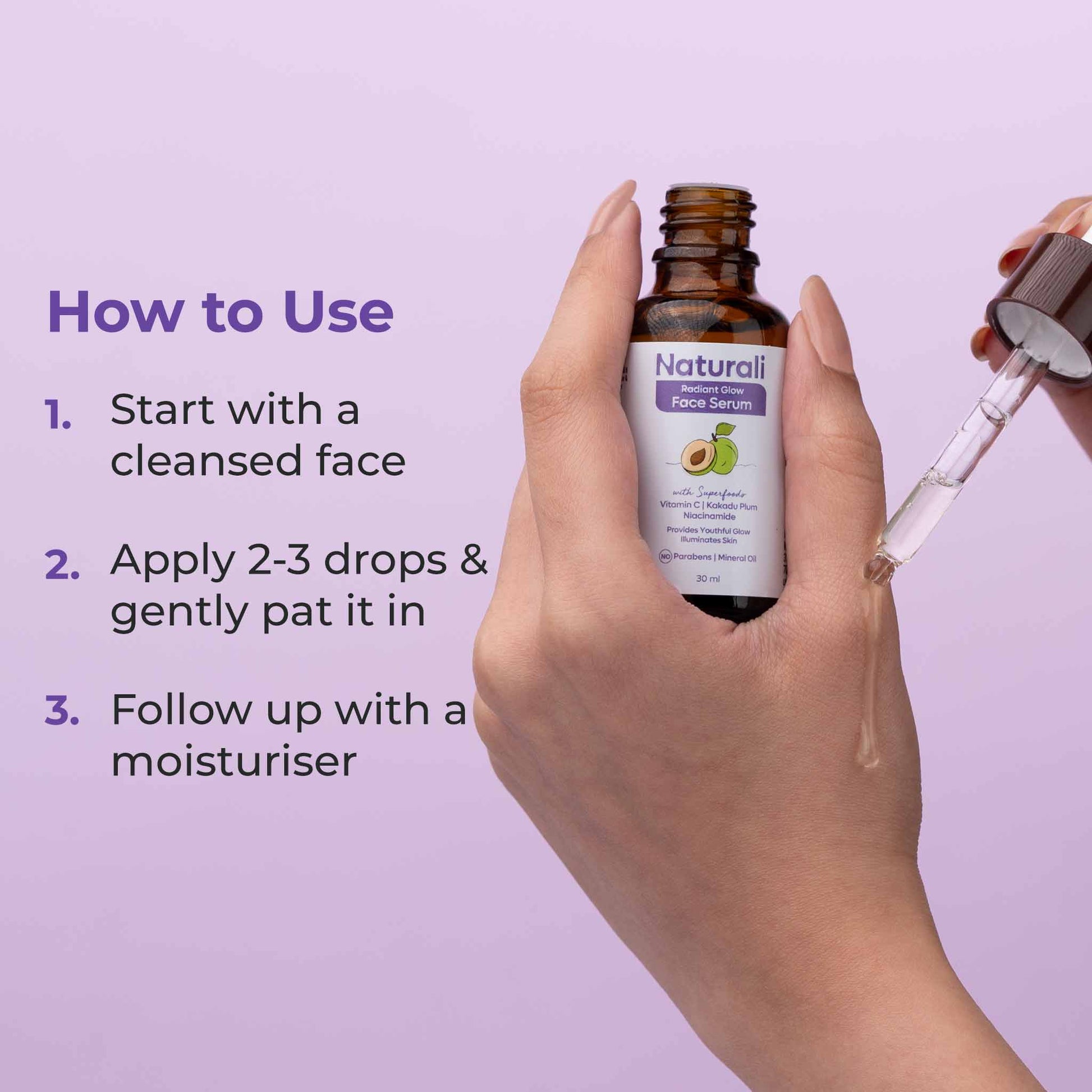 How to Use

1. Start with a cleansed face

2. Apply 2-3 drops & gently pat it in

3. Follow up with a moisturiser

Naturali
Radiant Glow
Face Serum

with Superfoods
Vitamin C | Kakadu Plum
Niacinamide

Provides Youthful Glow
Illuminates Skin

NO Parabens | Mineral Oil

30 ml